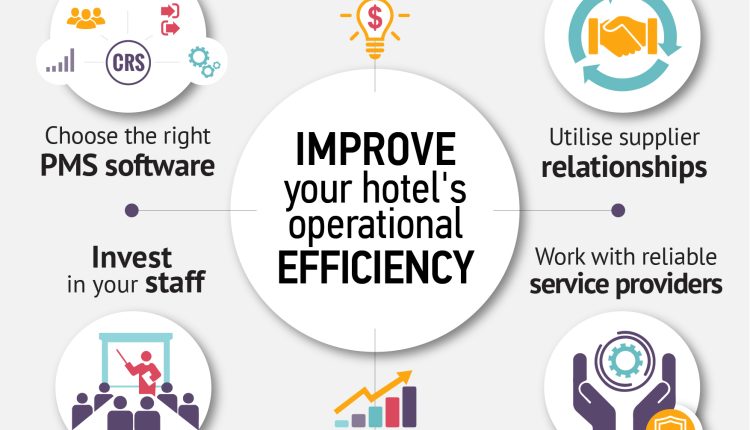 CRS

$

Choose the right PMS software

IMPROVE your hotel's operational EFFICIENCY

Utilise supplier relationships

Invest in your staff

Work with reliable service providers